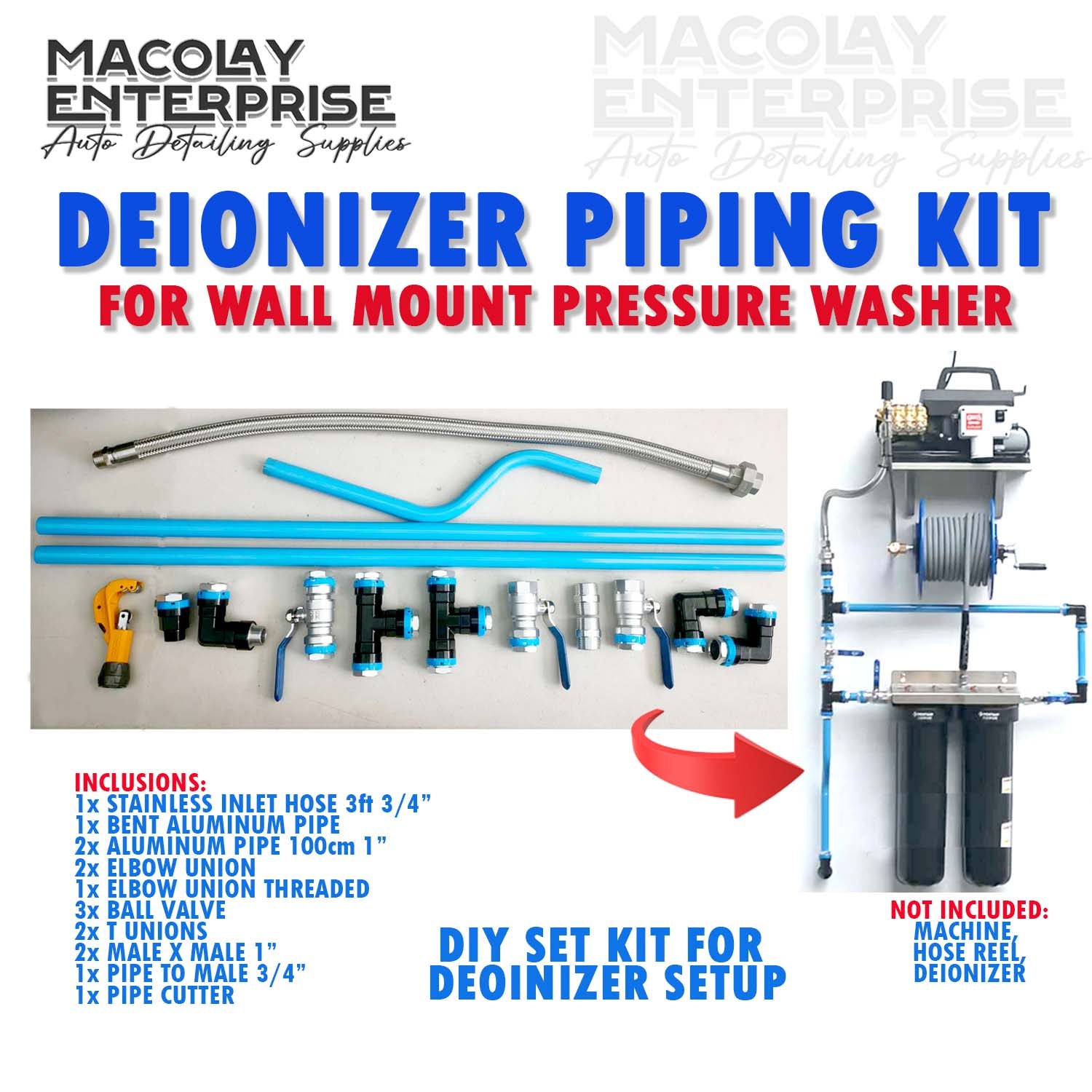 MACOLAY ENTERPRISE
Auto Detailing Supplies

MACOLAY ENTERPRISE
Auto Detailing Supplies

DEIONIZER PIPING KIT
FOR WALL MOUNT PRESSURE WASHER

INCLUSIONS:
1x STAINLESS INLET HOSE 3ft 3/4"
1x BENT ALUMINUM PIPE
2x ALUMINUM PIPE 100cm 1"
2x ELBOW UNION
1x ELBOW UNION THREADED
3x BALL VALVE
2x T UNIONS
2x MALE X MALE 1"
1x PIPE TO MALE 3/4"
1x PIPE CUTTER

DIY SET KIT FOR
DEOINIZER SETUP

NOT INCLUDED:
MACHINE,
HOSE REEL,
DEIONIZER