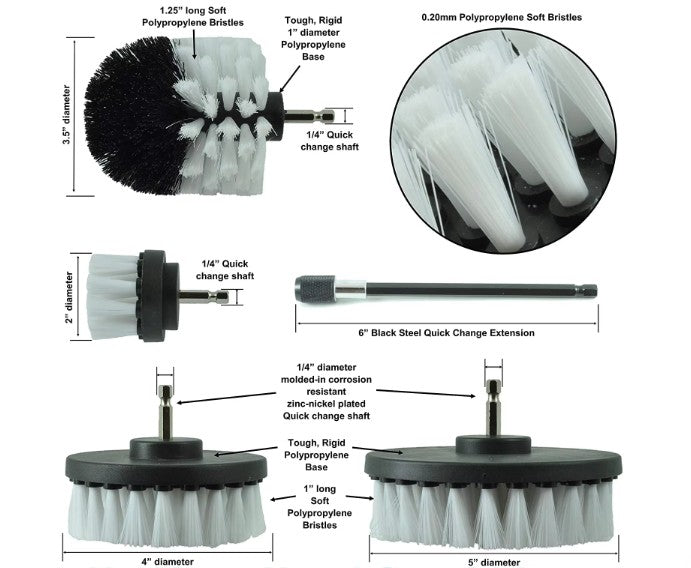 1.25" long Soft Polypropylene Bristles

Tough, Rigid 1" diameter Polypropylene Base

0.20mm Polypropylene Soft Bristles

3.5" diameter

1/4" Quick change shaft

2" diameter

1/4" Quick change shaft

6" Black Steel Quick Change Extension

1/4" diameter molded-in corrosion resistant zinc-nickel plated Quick change shaft

Tough, Rigid Polypropylene Base

1" long Soft Polypropylene Bristles

4" diameter

5" diameter