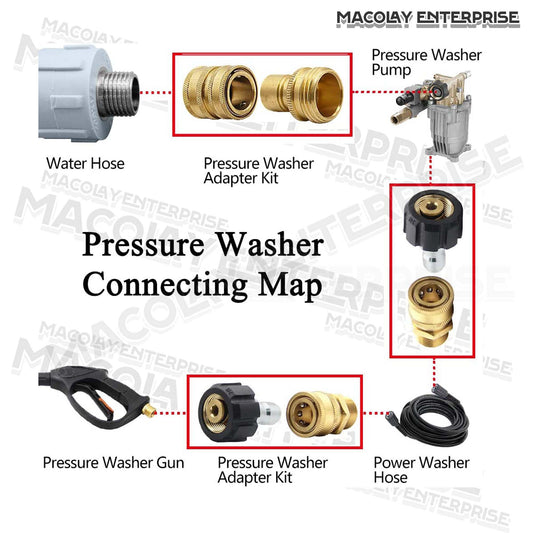 MACOLAY ENTERPRISE

Pressure Washer Pump

Water Hose

Pressure Washer Adapter Kit

Pressure Washer Connecting Map

Pressure Washer Gun

Pressure Washer Adapter Kit

Power Washer Hose

MACOLAY ENTERPRISE