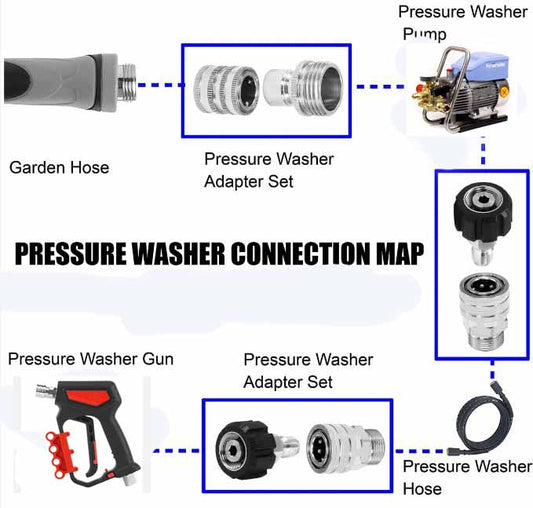 Pressure Washer Pump

Garden Hose

Pressure Washer Adapter Set

PRESSURE WASHER CONNECTION MAP

Pressure Washer Gun

Pressure Washer Adapter Set

Pressure Washer Hose