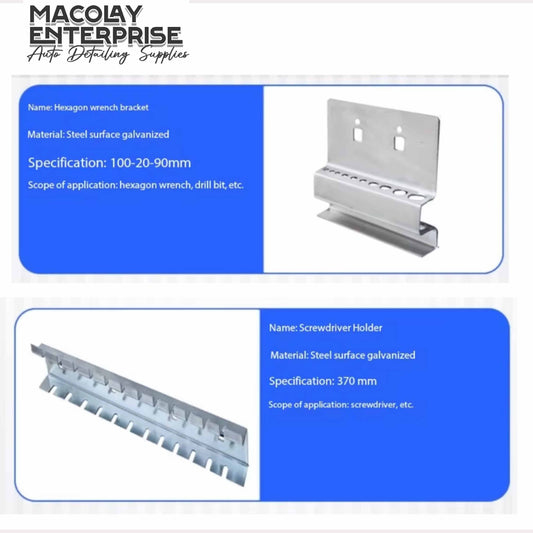 MACOLAY ENTERPRISE
Auto Detailing Supplies

Name: Hexagon wrench bracket

Material: Steel surface galvanized

Specification: 100-20-90mm

Scope of application: hexagon wrench, drill bit, etc.

Name: Screwdriver Holder

Material: Steel surface galvanized

Specification: 370 mm

Scope of application: screwdriver, etc.