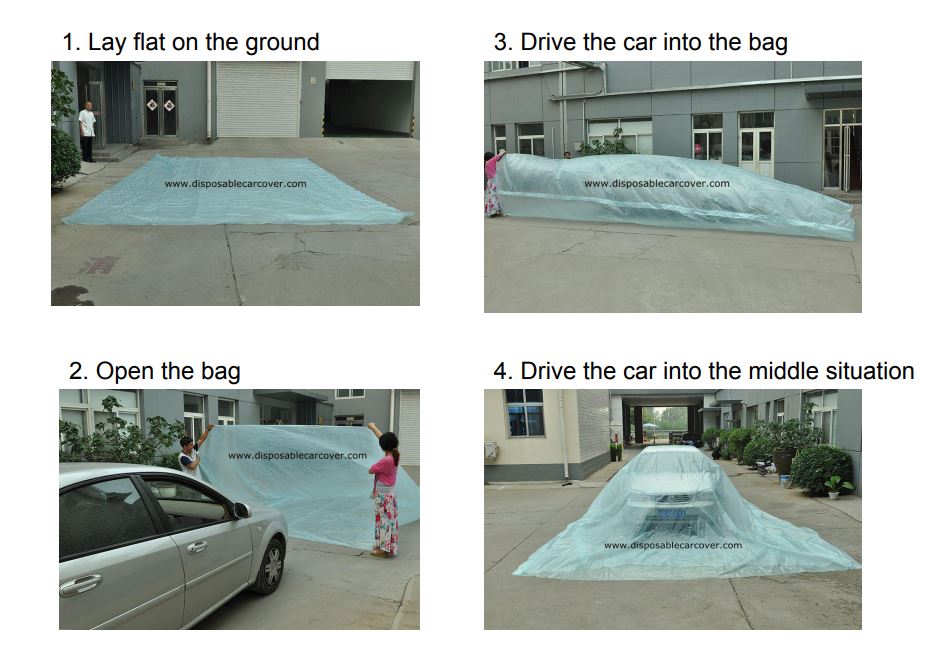 1. Lay flat on the ground

www.disposablecarcover.com

3. Drive the car into the bag

www.disposablecarcover.com

2. Open the bag

www.disposablecarcover.com

4. Drive the car into the middle situation

www.disposablecarcover.com